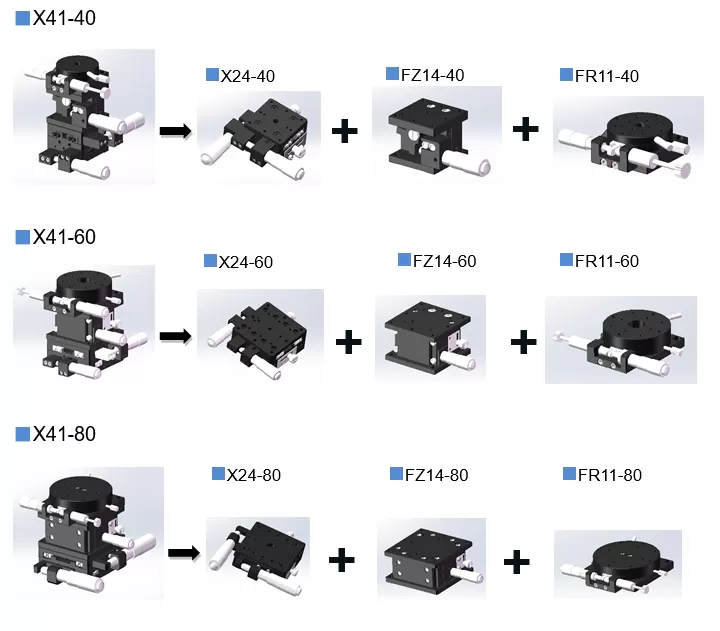 X41-40

X24-40

FZ14-40

FR11-40

X41-60

X24-60

FZ14-60

FR11-60

X41-80

X24-80

FZ14-80

FR11-80